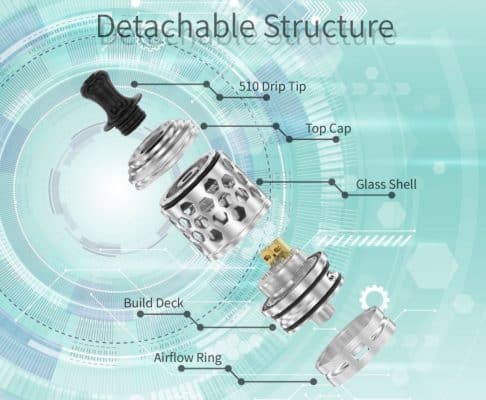 Detachable Structure

510 Drip Tip

Top Cap

Glass Shell

Build Deck

Airflow Ring